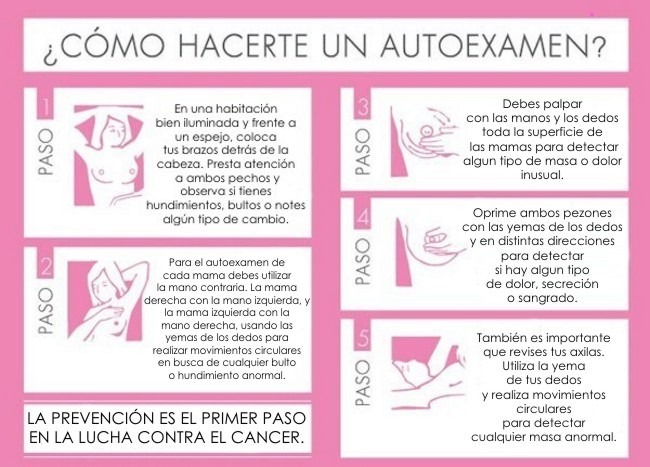 ¿CÓMO HACERTE UN AUTOEXAMEN?

1
PASO
En una habitación bien iluminada y frente a un espejo, coloca tus brazos detrás de la cabeza. Presta atención a ambos pechos y observa si tienes hundimientos, bultos o notes algún tipo de cambio.

2
PASO
Para el autoexamen de cada mama debes utilizar la mano contraria. La mama derecha con la mano izquierda, y la mama izquierda con la mano derecha, usando las yemas de los dedos para realizar movimientos circulares en busca de cualquier bulto o hundimiento anormal.

LA PREVENCIÓN ES EL PRIMER PASO EN LA LUCHA CONTRA EL CANCER.

3
PASO
Debes palpar con las manos y los dedos toda la superficie de las mamas para detectar algun tipo de masa o dolor inusual.

4
PASO
Oprime ambos pezones con las yemas de los dedos y en distintas direcciones para detectar si hay algun tipo de dolor, secreción o sangrado.

5
PASO
También es importante que revises tus axilas. Utiliza la yema de tus dedos y realiza movimientos circulares para detectar cualquier masa anormal.